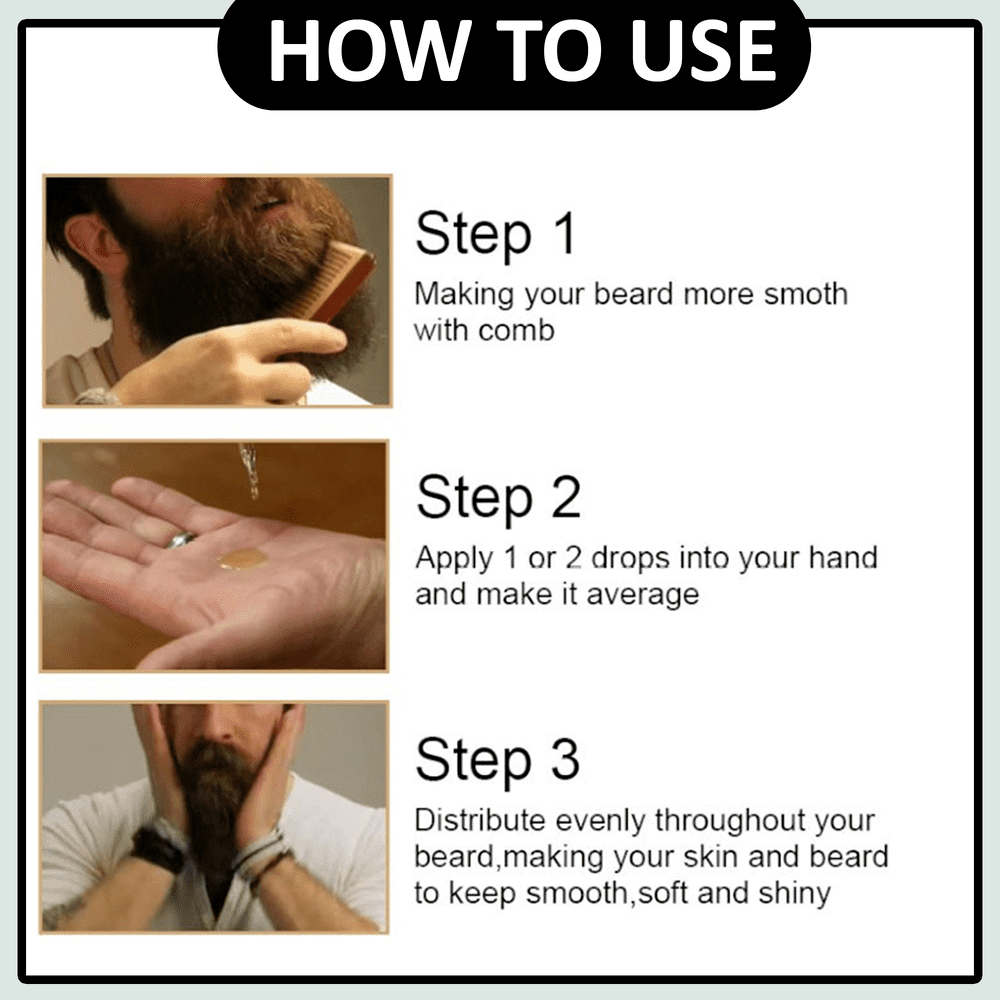 HOW TO USE

Step 1
Making your beard more smoth with comb

Step 2
Apply 1 or 2 drops into your hand and make it average

Step 3
Distribute evenly throughout your beard,making your skin and beard to keep smooth,soft and shiny